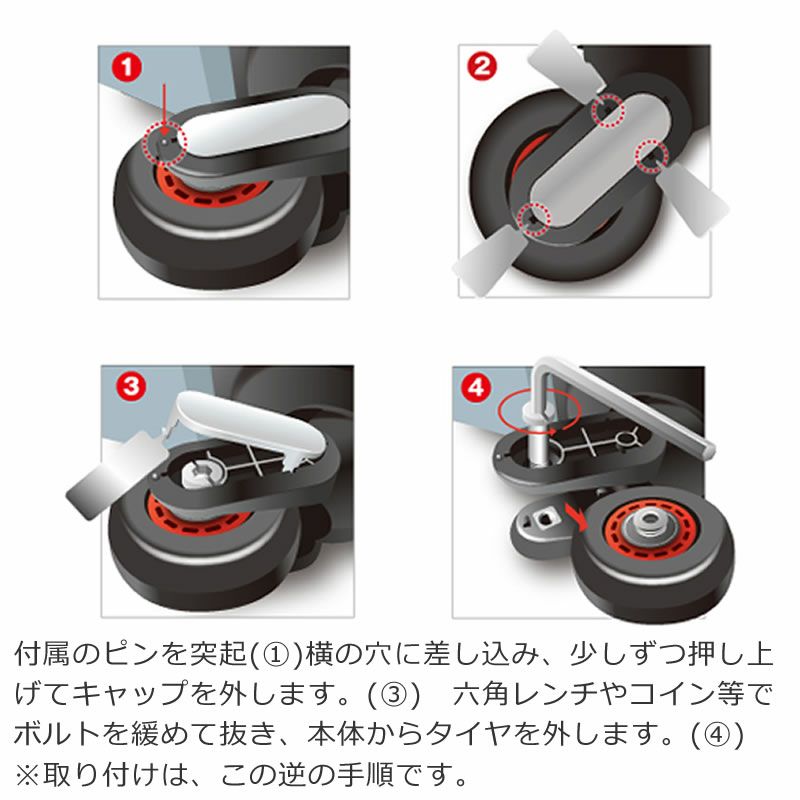 1

2

3

4

付属のピンを突起(①)横の穴に差し込み、少しずつ押し上げてキャップを外します。(③)　六角レンチやコイン等でボルトを緩めて抜き、本体からタイヤを外します。(④)
※取り付けは、この逆の手順です。