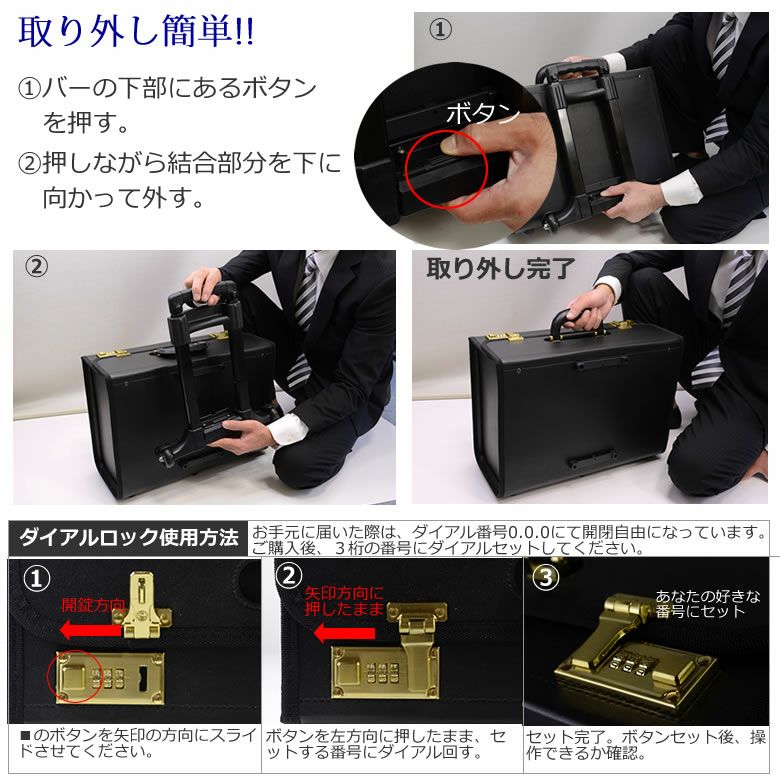 取り外し簡単!!

①バーの下部にあるボタンを押す。

②押しながら結合部分を下に向かって外す。

①

ボタン

②

取り外し完了

ダイアルロック使用方法

お手元に届いた際は、ダイアル番号0.0.0にて開閉自由になっています。ご購入後、３桁の番号にダイアルセットしてください。

①

開錠方向

②

矢印方向に押したまま

③

あなたの好きな番号にセット

■のボタンを矢印の方向にスライドさせてください。

ボタンを左方向に押したまま、セットする番号にダイアル回す。

セット完了。ボタンセット後、操作できるか確認。