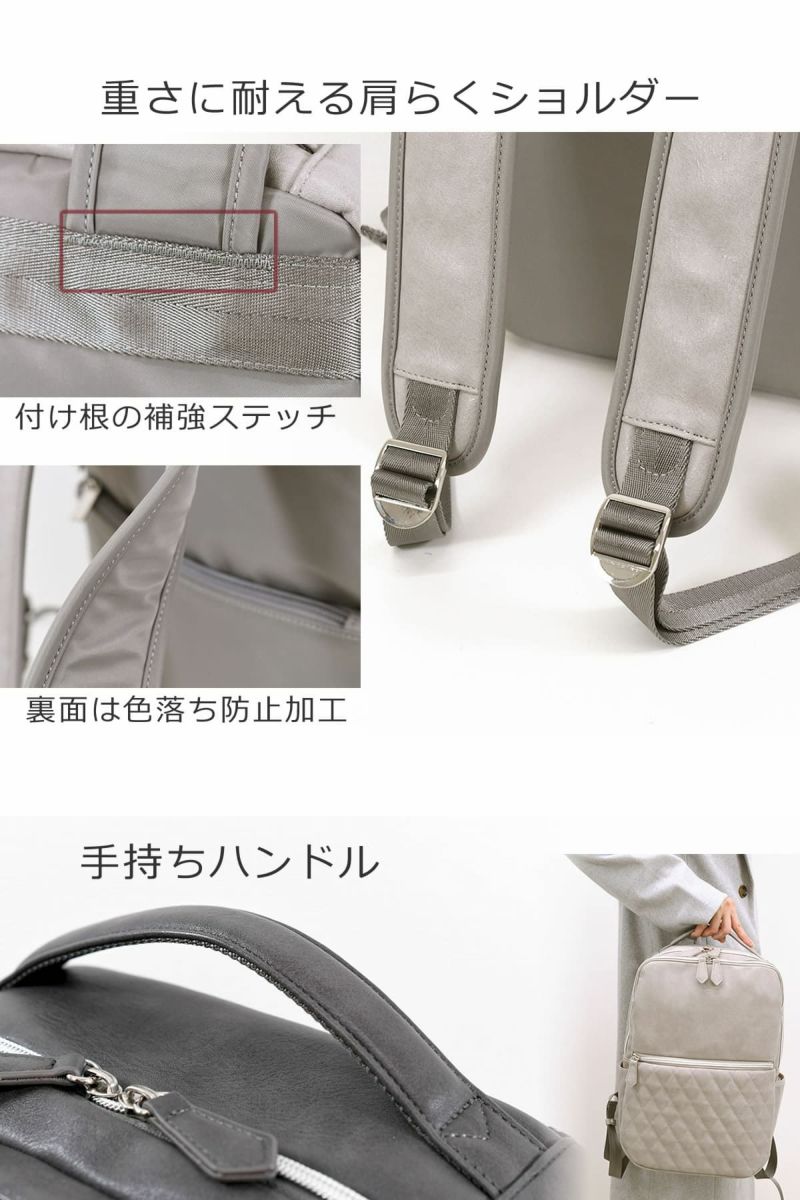 重さに耐える肩らくショルダー

付け根の補強ステッチ

裏面は色落ち防止加工

手持ちハンドル