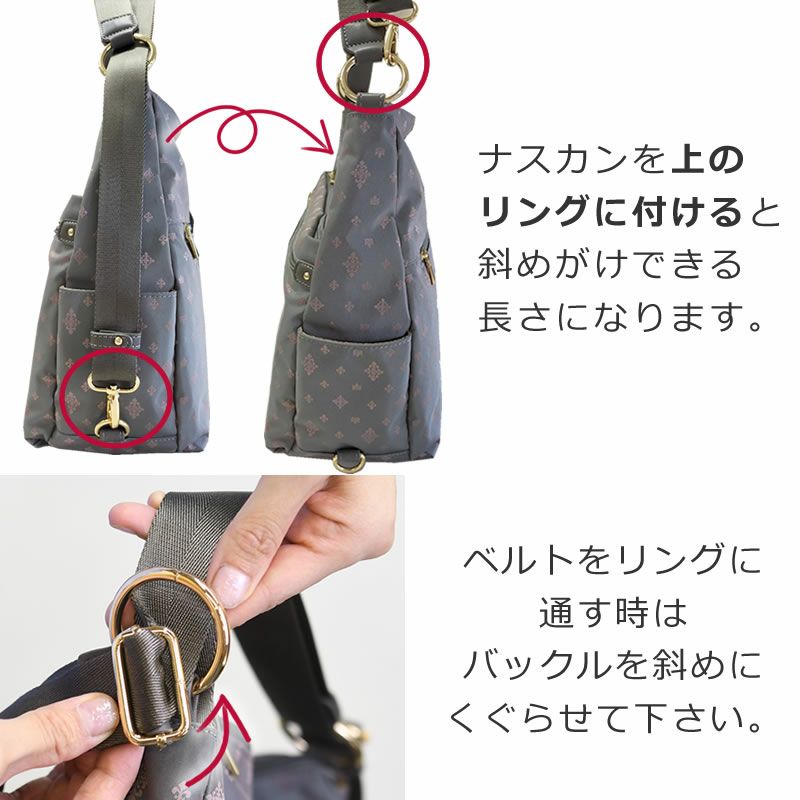 ナスカンを上のリングに付けると斜めがけできる長さになります。

ベルトをリングに通す時はバックルを斜めにくぐらせて下さい。